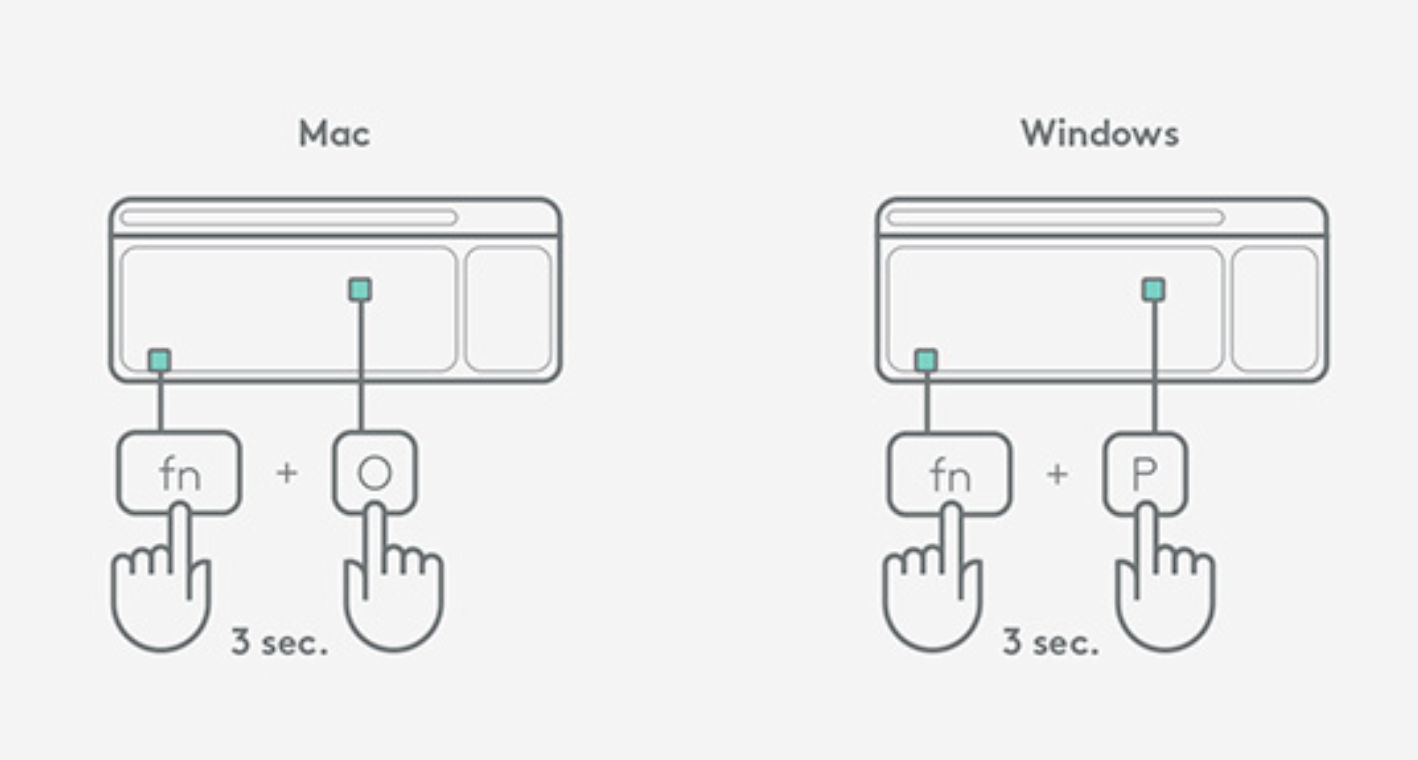 Mac

fn + O

3 sec.

Windows

fn + P

3 sec.